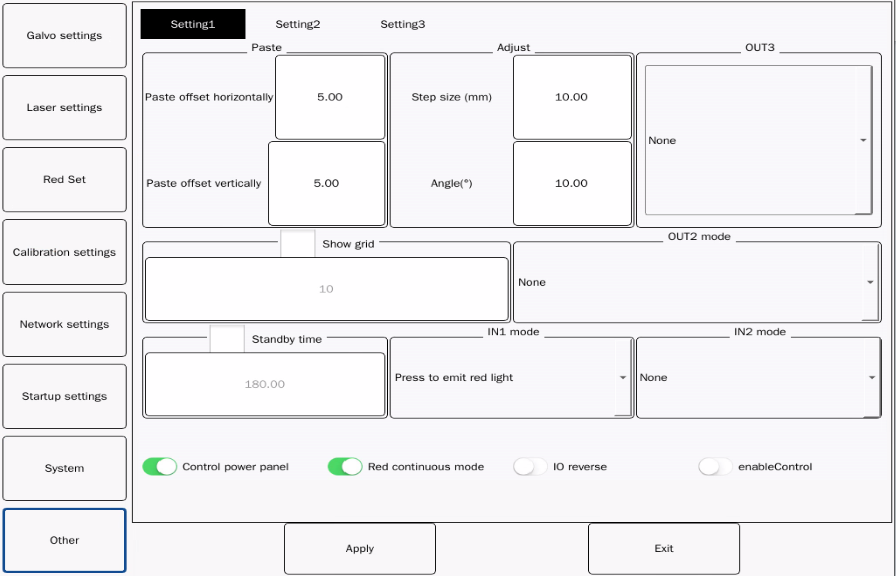 Galvo settings

Laser settings

Red Set

Calibration settings

Network settings

Startup settings

System

Other

Setting1 Setting2 Setting3

Paste

Paste offset horizontally 5.00

Paste offset vertically 5.00

Adjust

Step size (mm) 10.00

Angle(°) 10.00

OUT3

None

Show grid

10

OUT2 mode

None

Standby time

180.00

IN1 mode

Press to emit red light

IN2 mode

None

Control power panel

Red continuous mode

IO reverse

enableControl

Apply

Exit