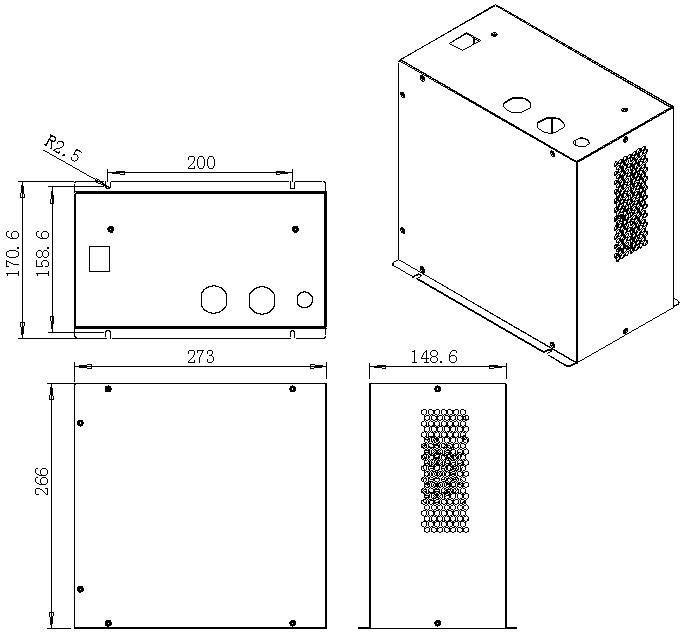 R2.5
200
170.6
158.6
273
148.6
266